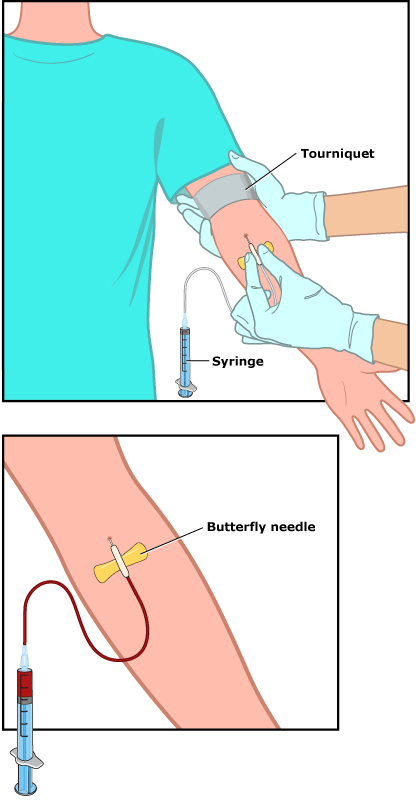 Tourniquet

Syringe

Butterfly needle